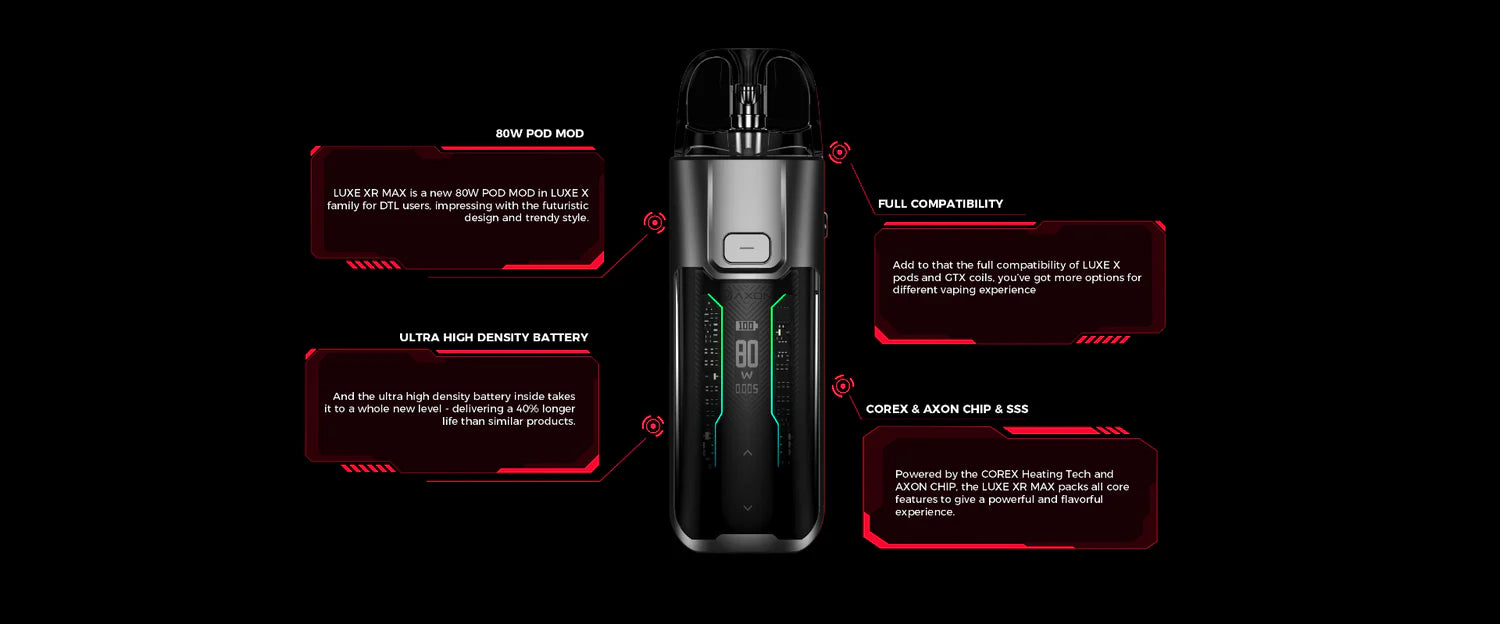 80W POD MOD

LUXE XR MAX is a new 80W POD MOD in LUXE X family for DTL users, impressing with the futuristic design and trendy style.

ULTRA HIGH DENSITY BATTERY

And the ultra high density battery inside takes it to a whole new level - delivering a 40% longer life than similar products.

AXON

100

80

W

0005

FULL COMPATIBILITY

Add to that the full compatibility of LUXE X pods and GTX coils, you've got more options for different vaping experience

COREX & AXON CHIP & SSS

Powered by the COREX Heating Tech and AXON CHIP, the LUXE XR MAX packs all core features to give a powerful and flavorful experience.